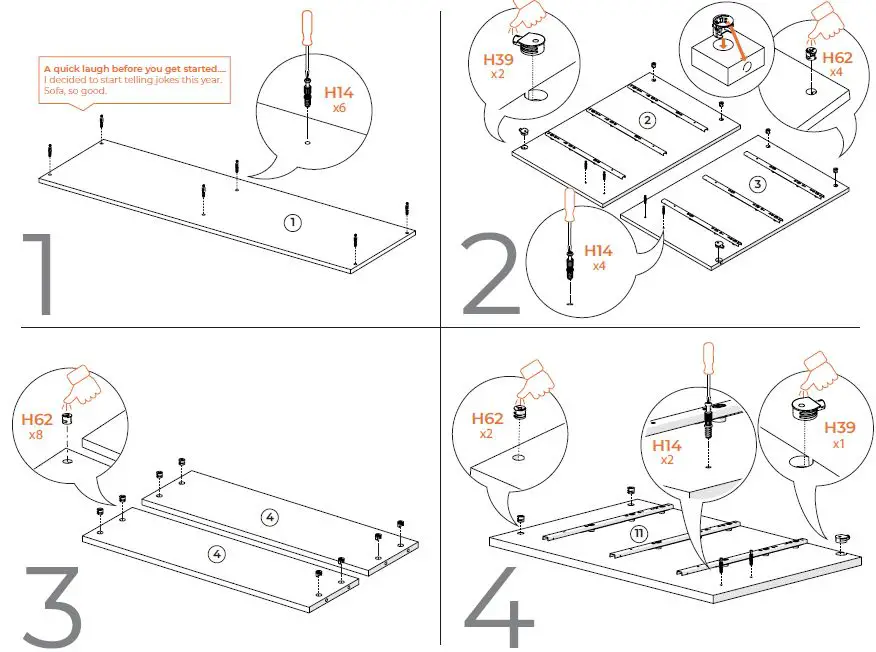 A quick laugh before you get started....
I decided to start telling jokes this year.
Sofa, so good.

H14
x6

1

1

H39
x2

H62
x4

2

3

H14
x4

2

H62
x8

4

4

3

H62
x2

H14
x2

H39
x1

11

4