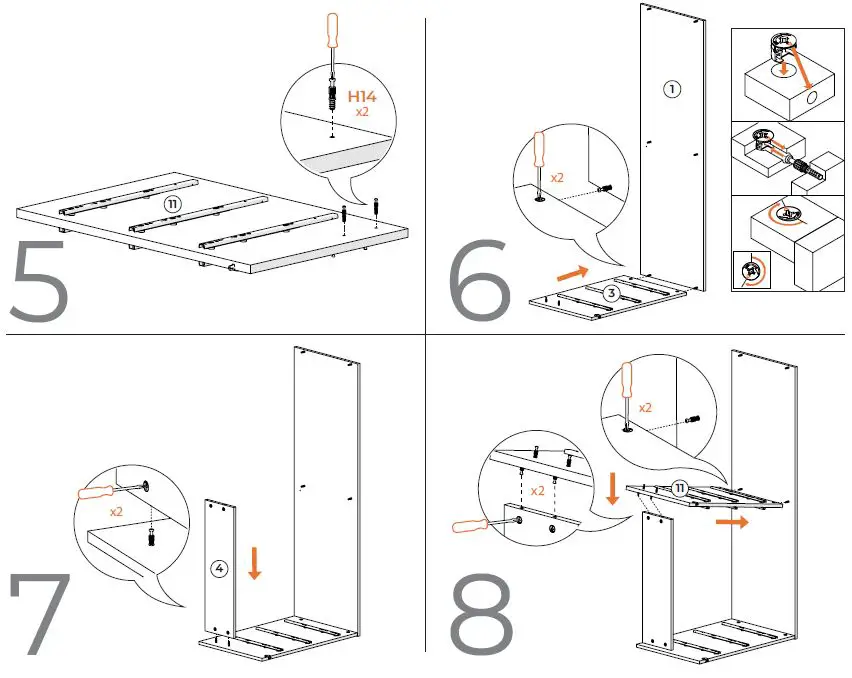 H14
x2
11
5
1
x2
3
6
x2
4
7
x2
x2
11
8