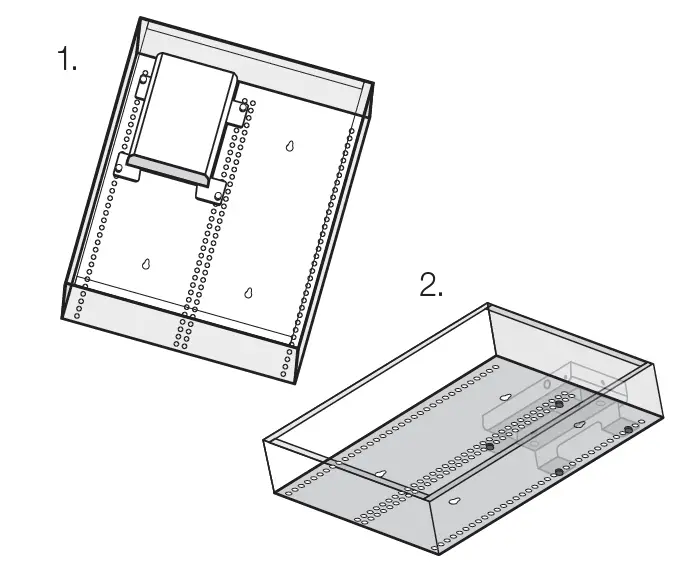 1.

2.