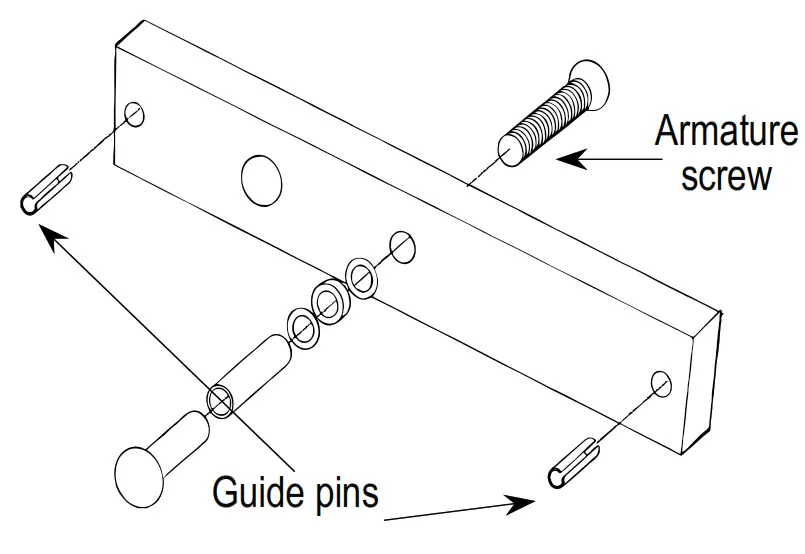 Armature screw

Guide pins