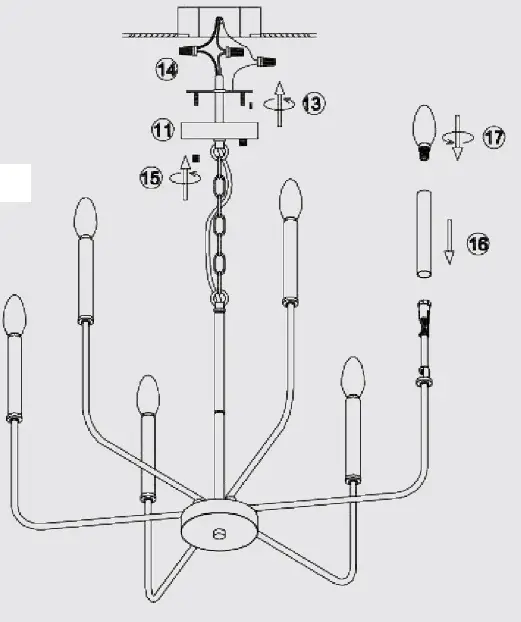 14
13
11
15
17
16