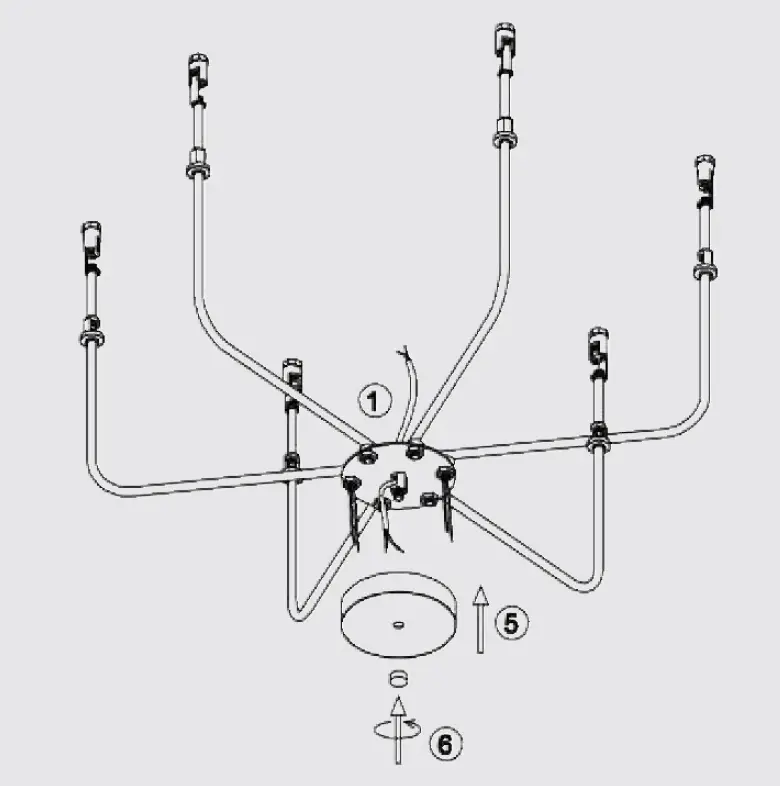 1
5
6