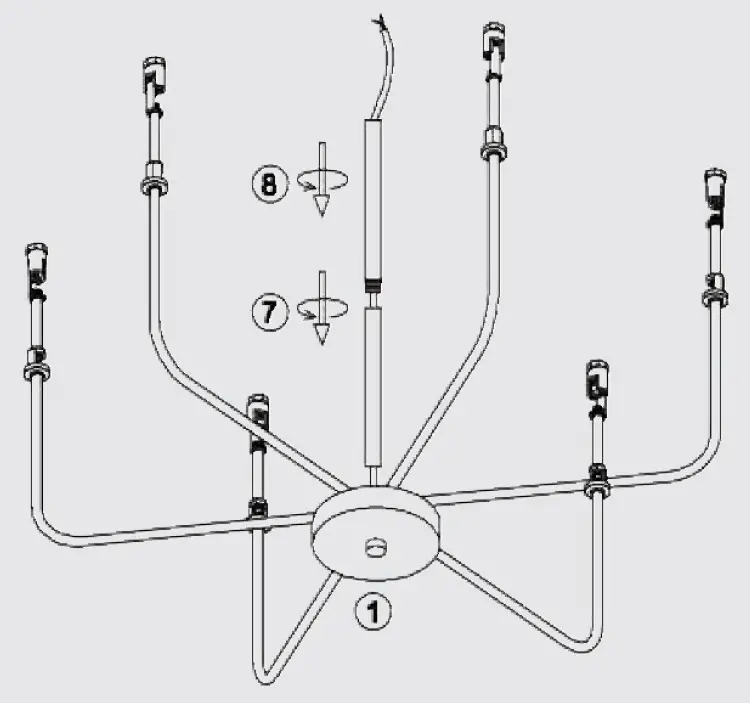 8

7

1