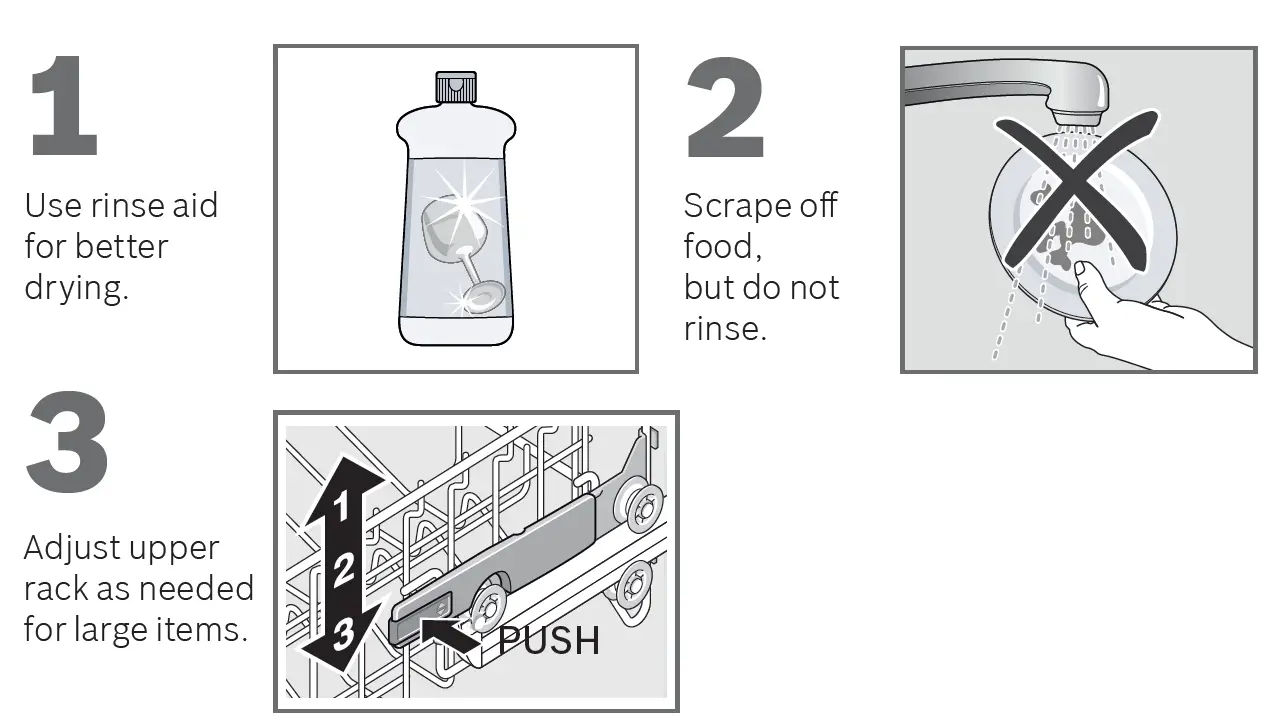 1

Use rinse aid for better drying.

2

Scrape off food, but do not rinse.

3

Adjust upper rack as needed for large items.

1
2
3
PUSH