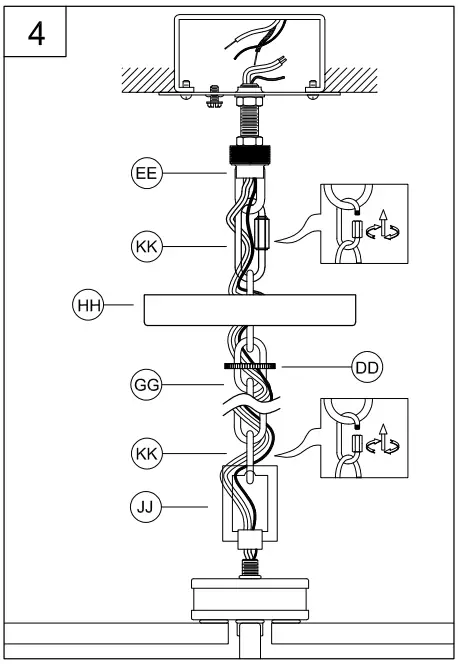 4

EE

KK

HH

DD

GG

KK

JJ