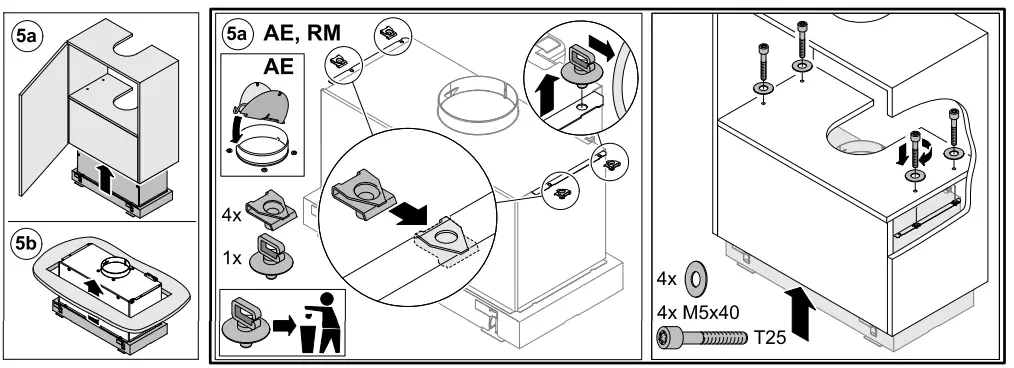 5a

5b

5a AE, RM

AE

4x

1x

4x

4x M5x40

T25