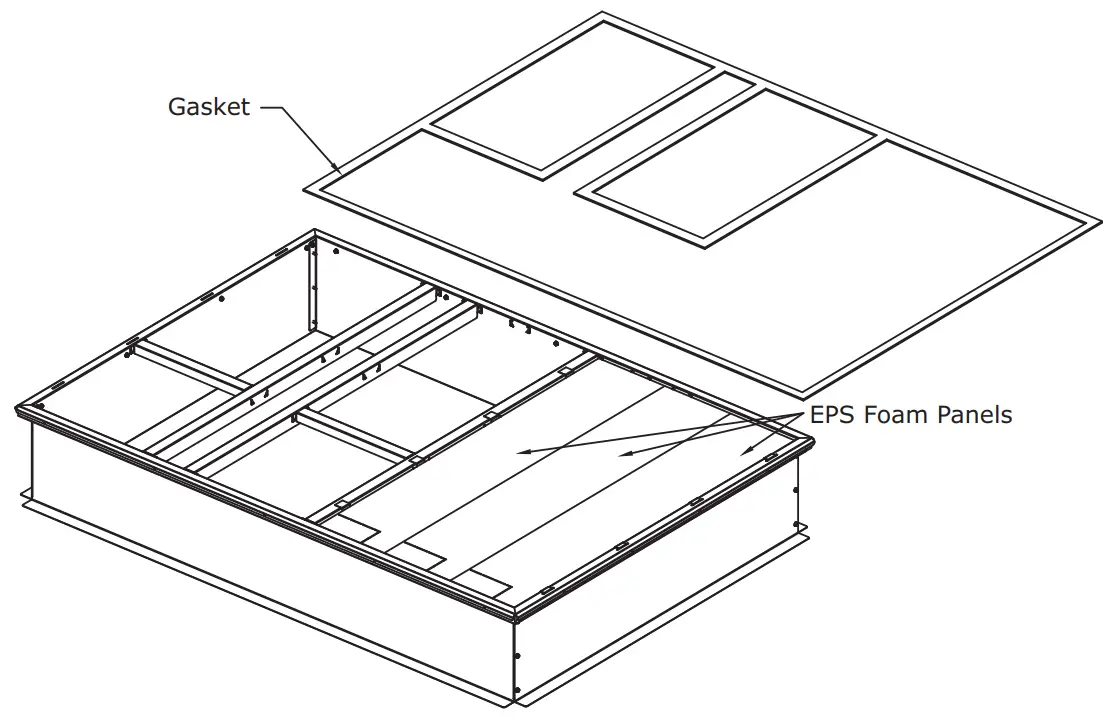 Gasket

EPS Foam Panels