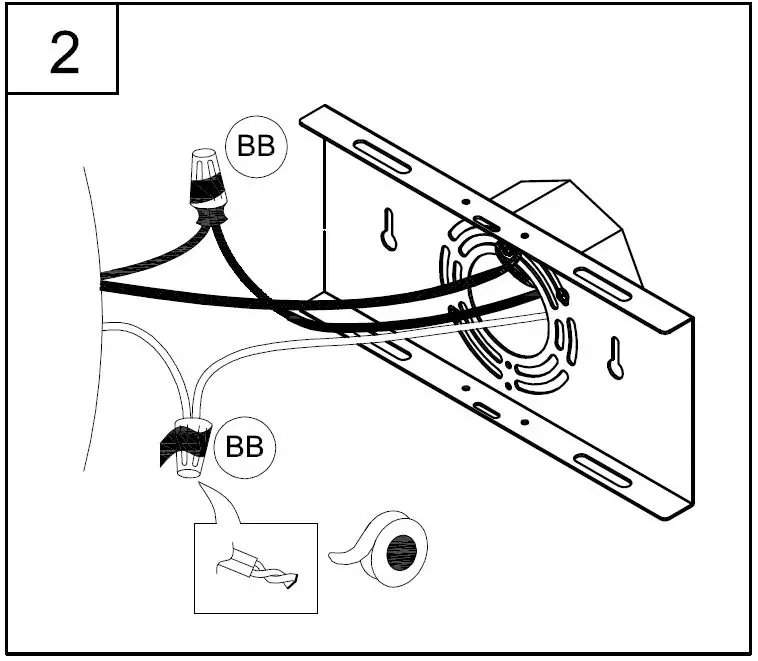 2

BB

BB