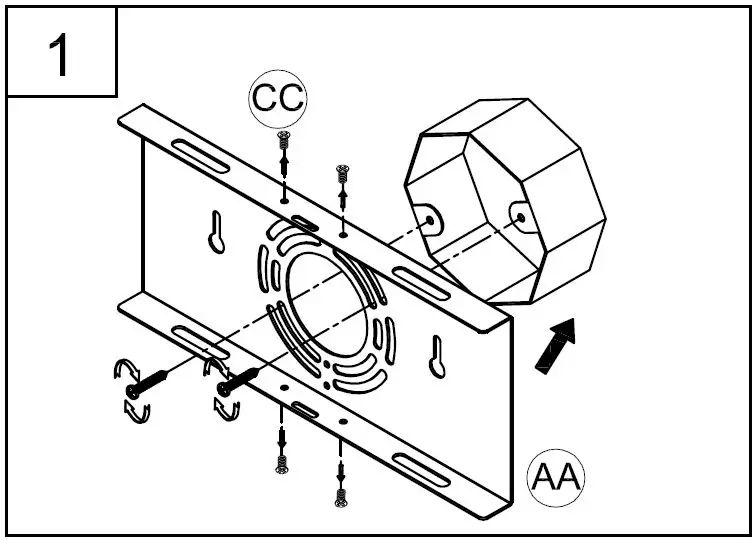 1

CC

AA