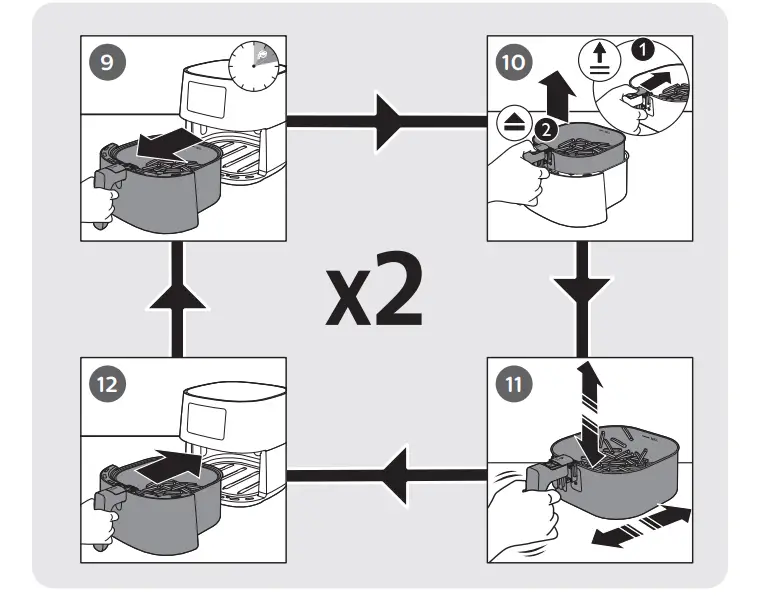 9

10

1

2

x2

12

11