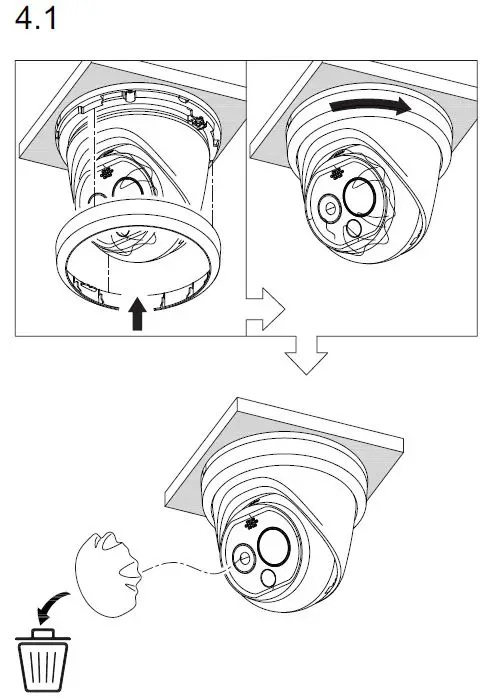 4.1