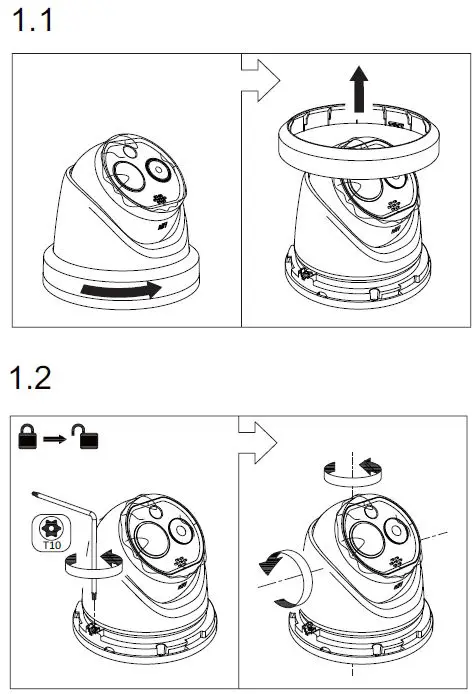 1.1

1.2

T10