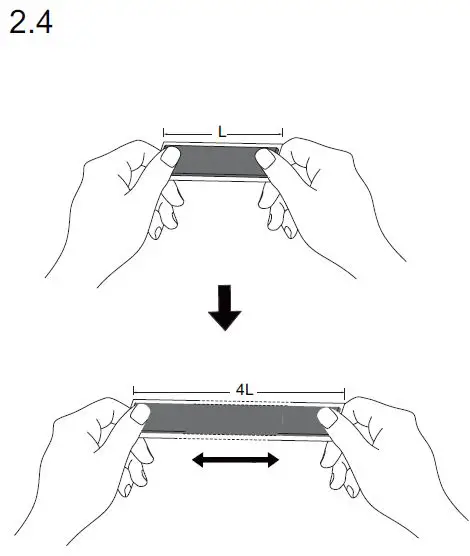 2.4

L

4L