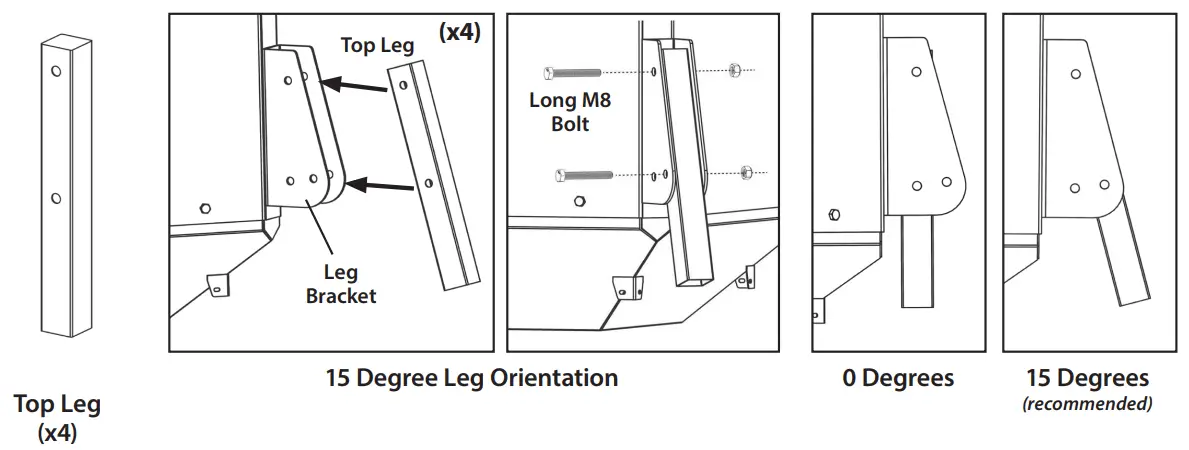 Top Leg
(x4)

(x4)
Top Leg

Leg
Bracket

Long M8
Bolt

15 Degree Leg Orientation

0 Degrees

15 Degrees
(recommended)