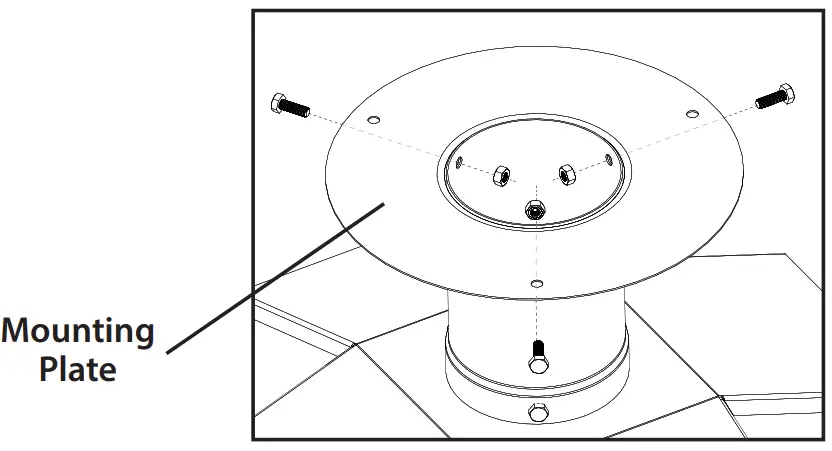 Mounting Plate