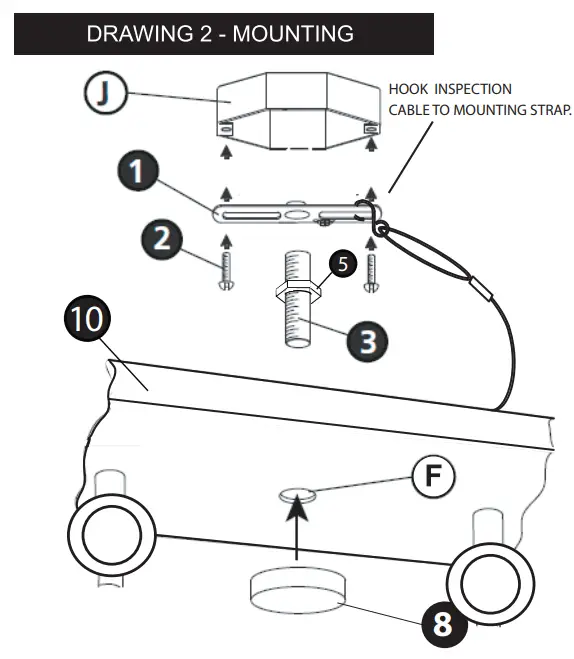 DRAWING 2 - MOUNTING

J

HOOK INSPECTION CABLE TO MOUNTING STRAP.

1

2

5

3

10

F

8