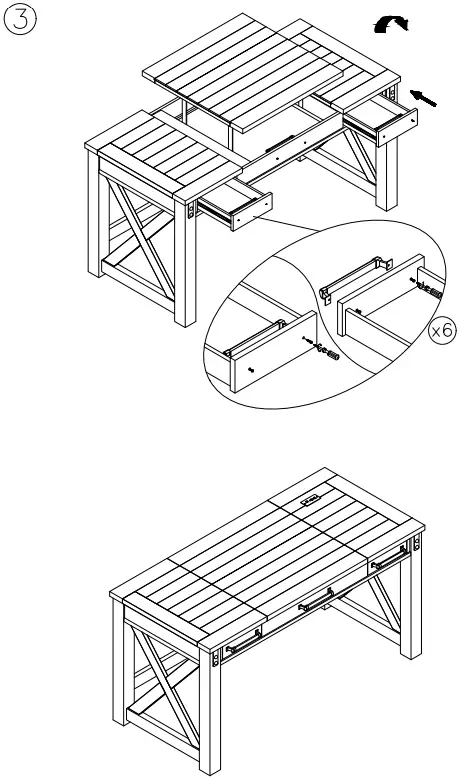 3

x6