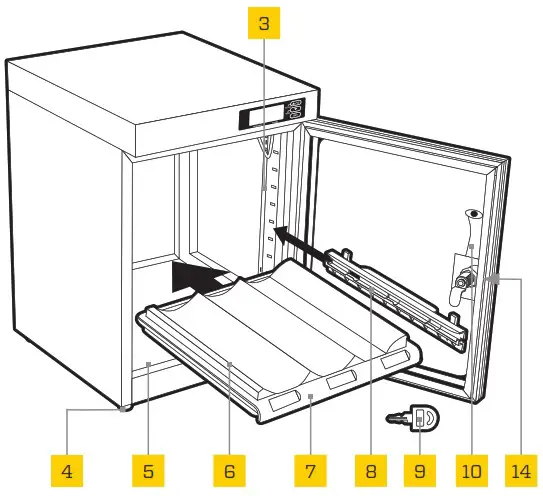 3

4 5 6 7 8 9 10 14