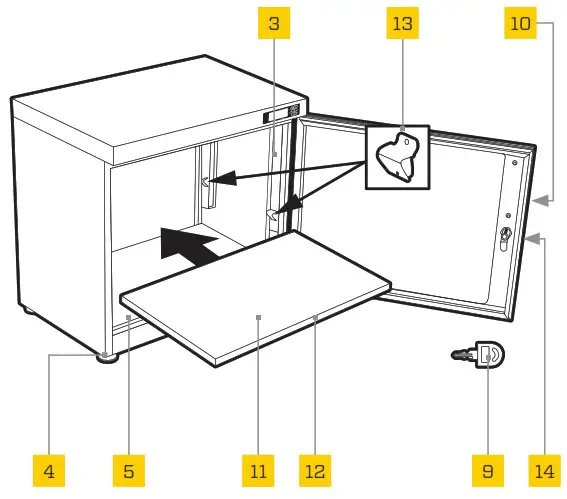 3
13
10
4
5
11
12
9
14