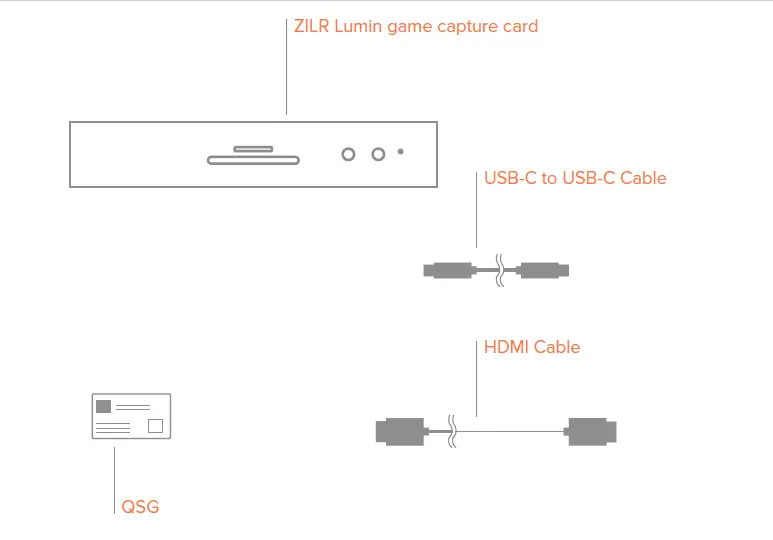 ZILR Lumin game capture card

USB-C to USB-C Cable

HDMI Cable

QSG