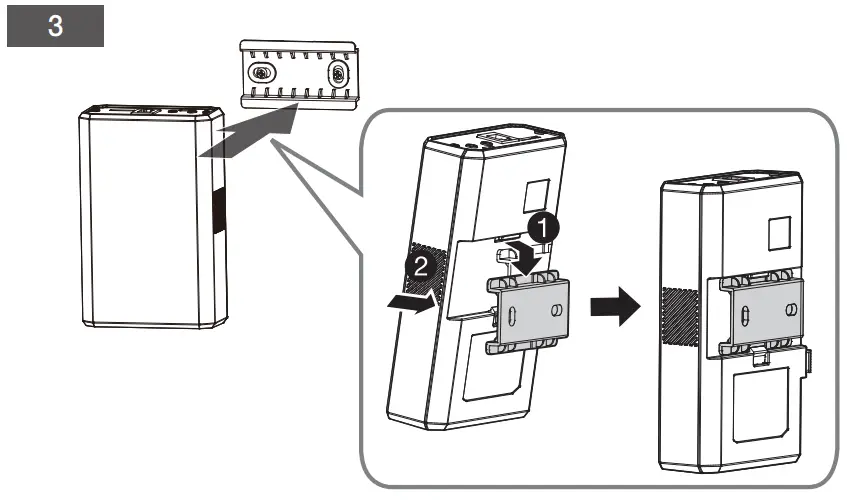 3

1

2