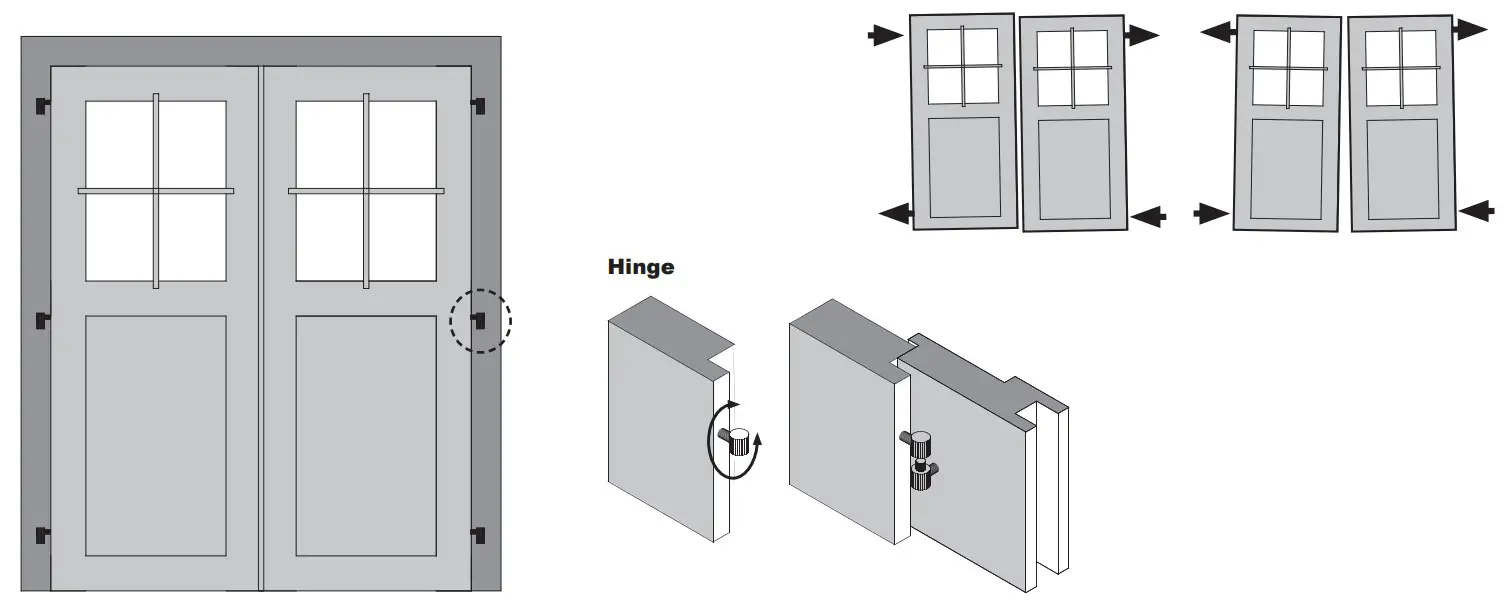 Hinge