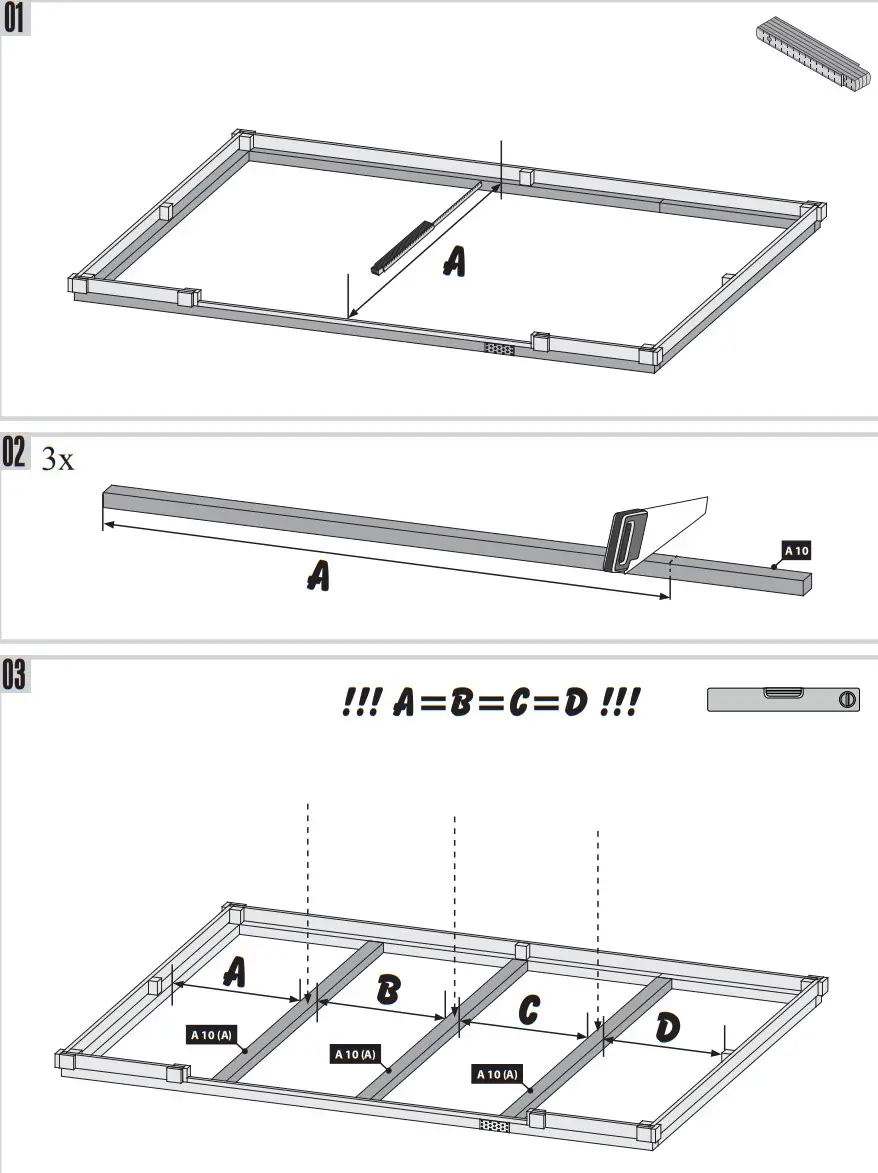 01

A

02 3x

A

A 10

03

!!! A=B=C=D !!!

A

B

C

D

A 10 (A)

A 10 (A)

A 10 (A)