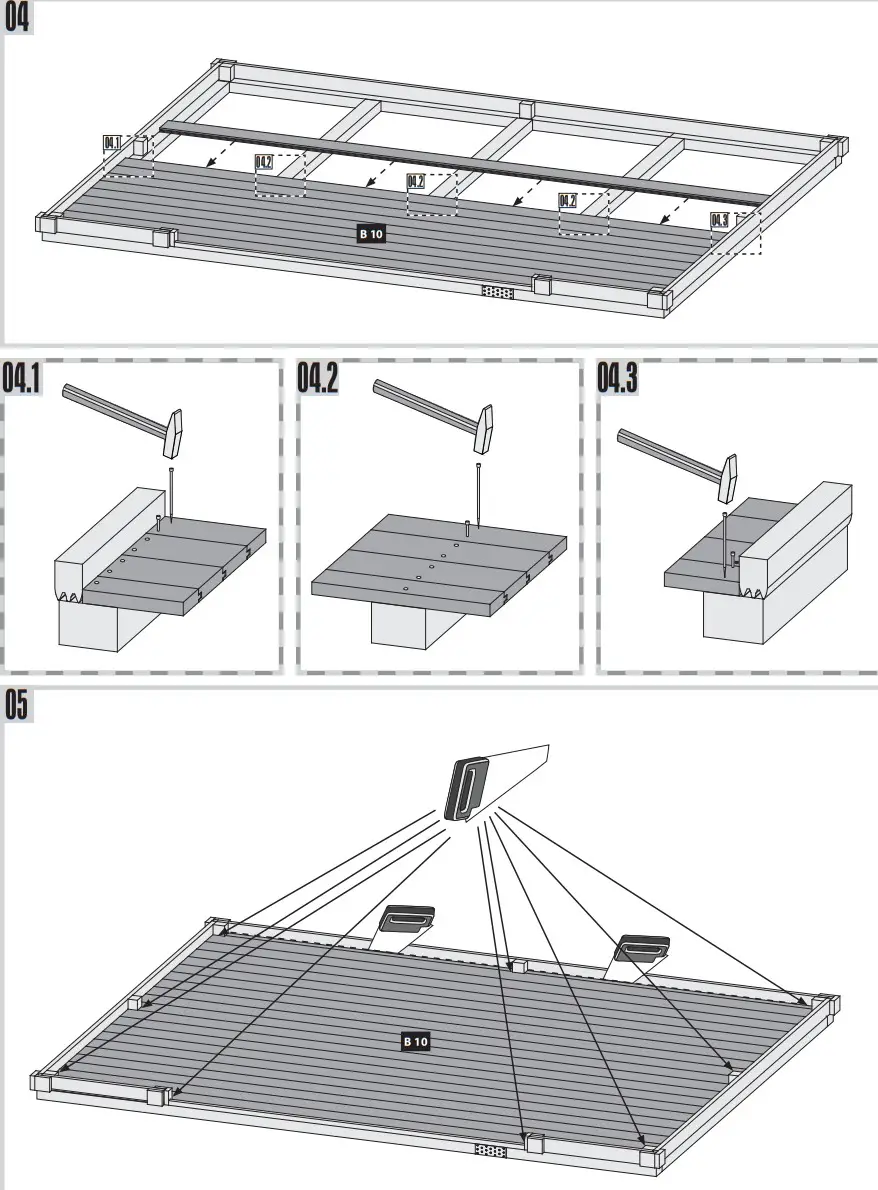 04

04.1

04.2

04.2

04.2

04.3

B 10

04.1

04.2

04.3

05

B 10