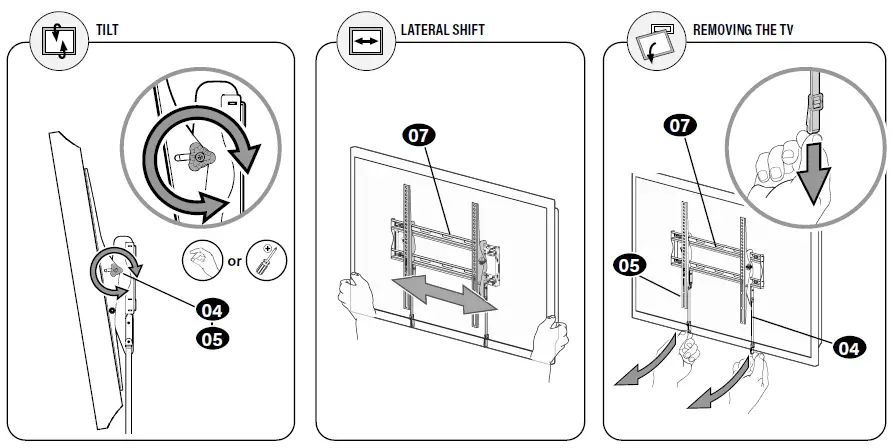 TILT

or

04
05

LATERAL SHIFT

07

REMOVING THE TV

07

05

04