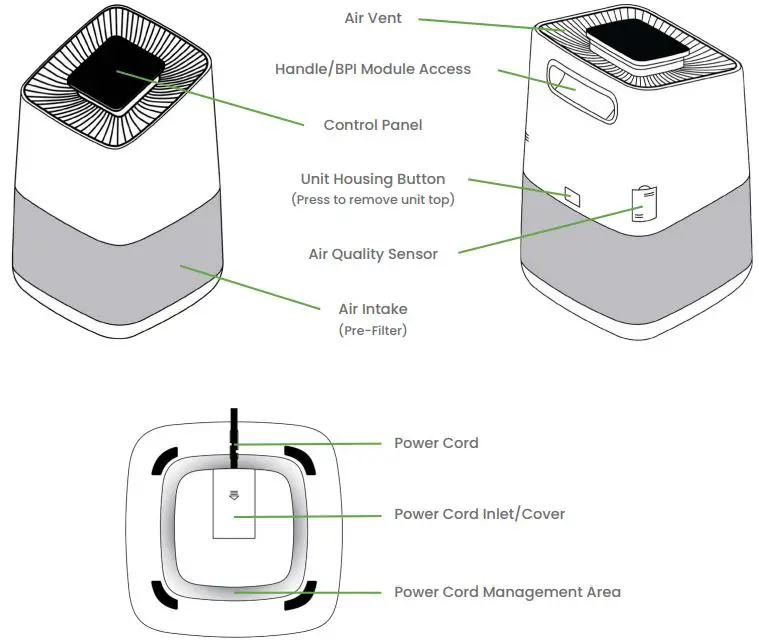 Air Vent

Handle/BPI Module Access

Control Panel

Unit Housing Button
(Press to remove unit top)

Air Quality Sensor

Air Intake
(Pre-Filter)

Power Cord

Power Cord Inlet/Cover

Power Cord Management Area