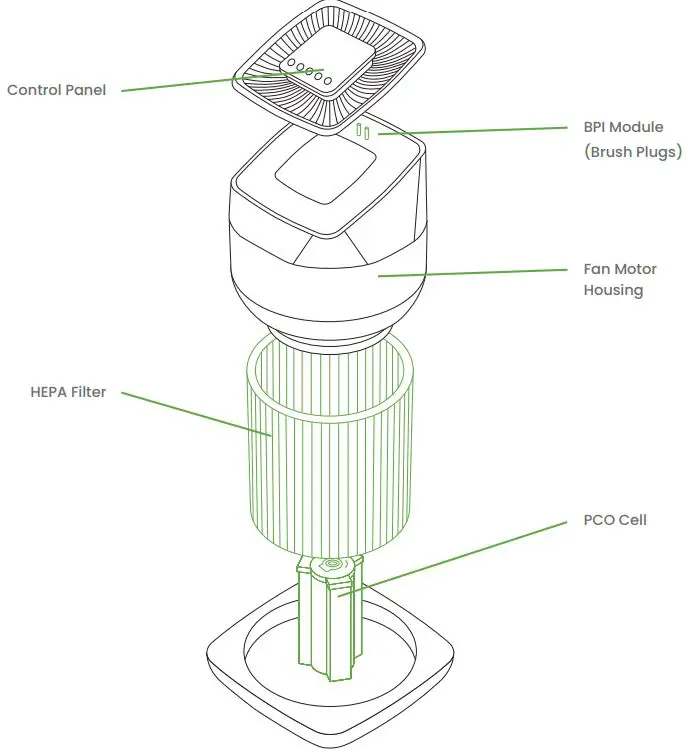 Control Panel

BPI Module
(Brush Plugs)

Fan Motor
Housing

HEPA Filter

PCO Cell