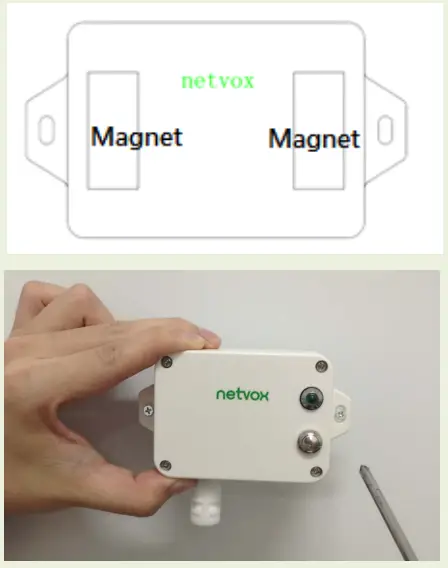 netvox
Magnet
Magnet

netvox