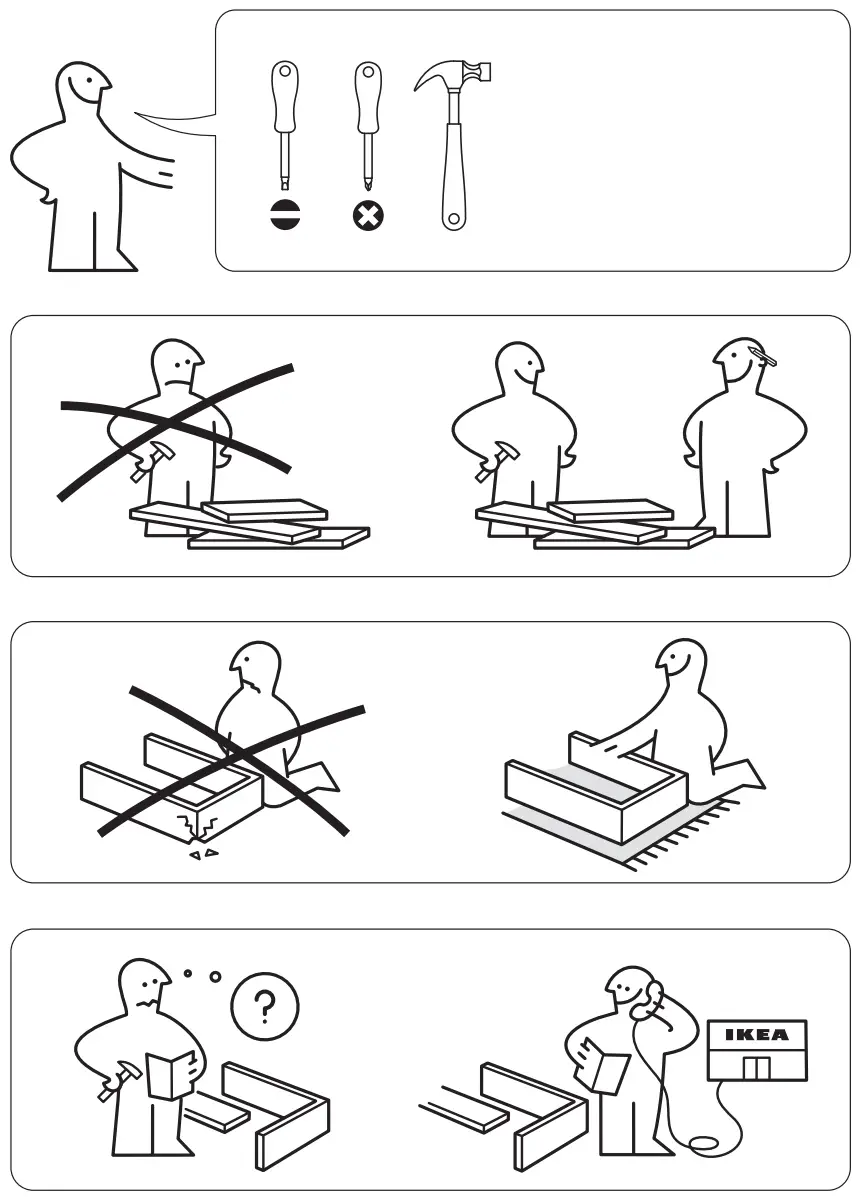 ?

IKEA