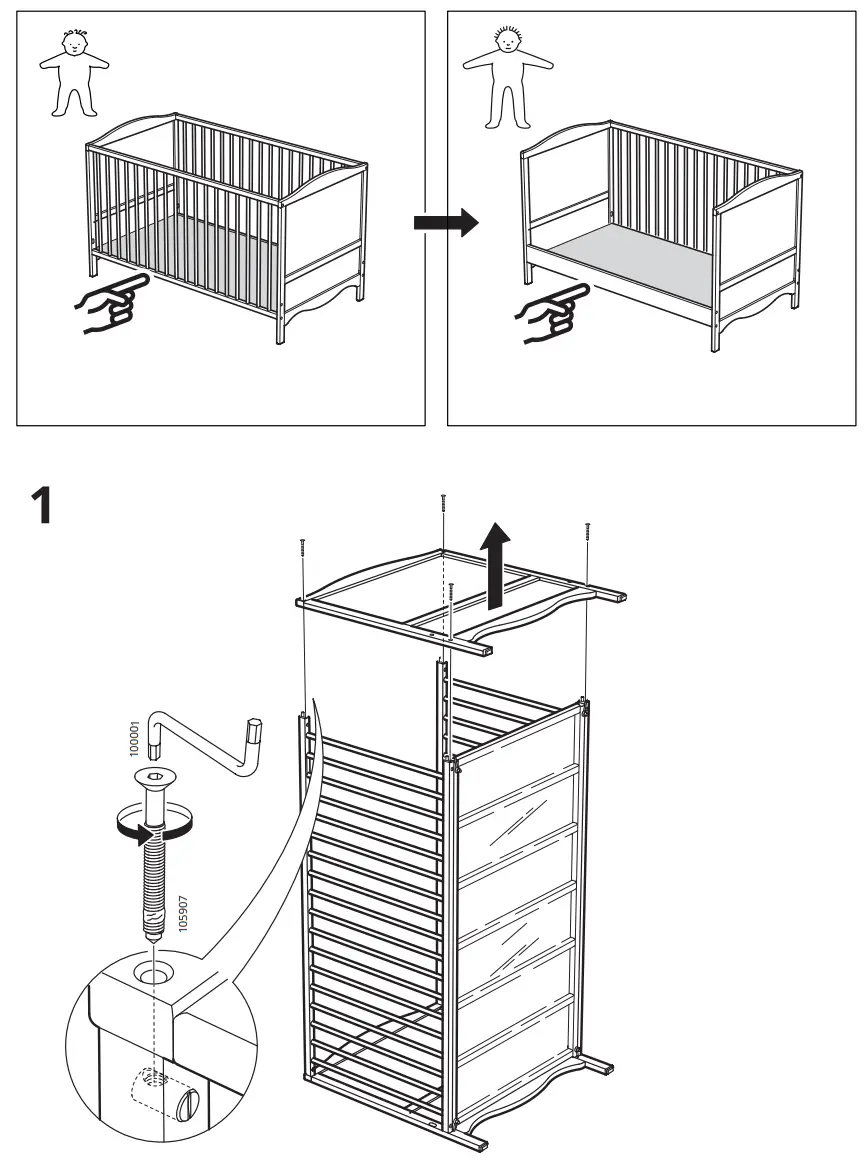 1

100001

105907