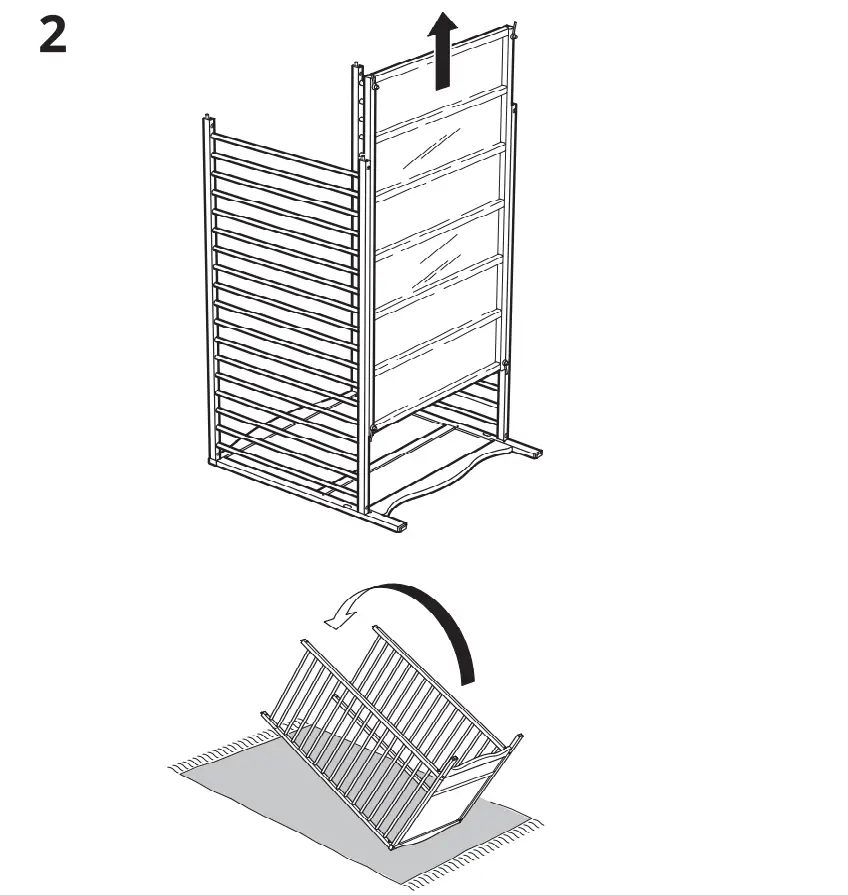 2