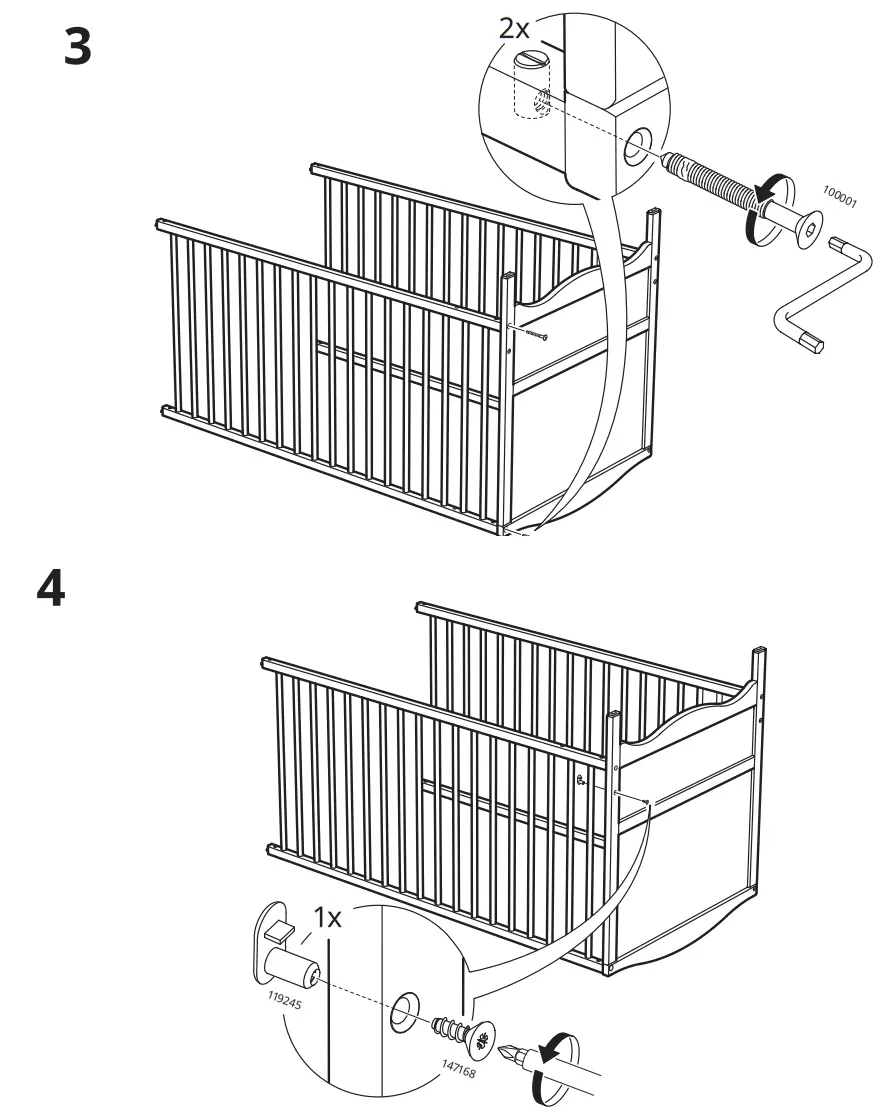 3

2x

100001

4

1x

119245

147168