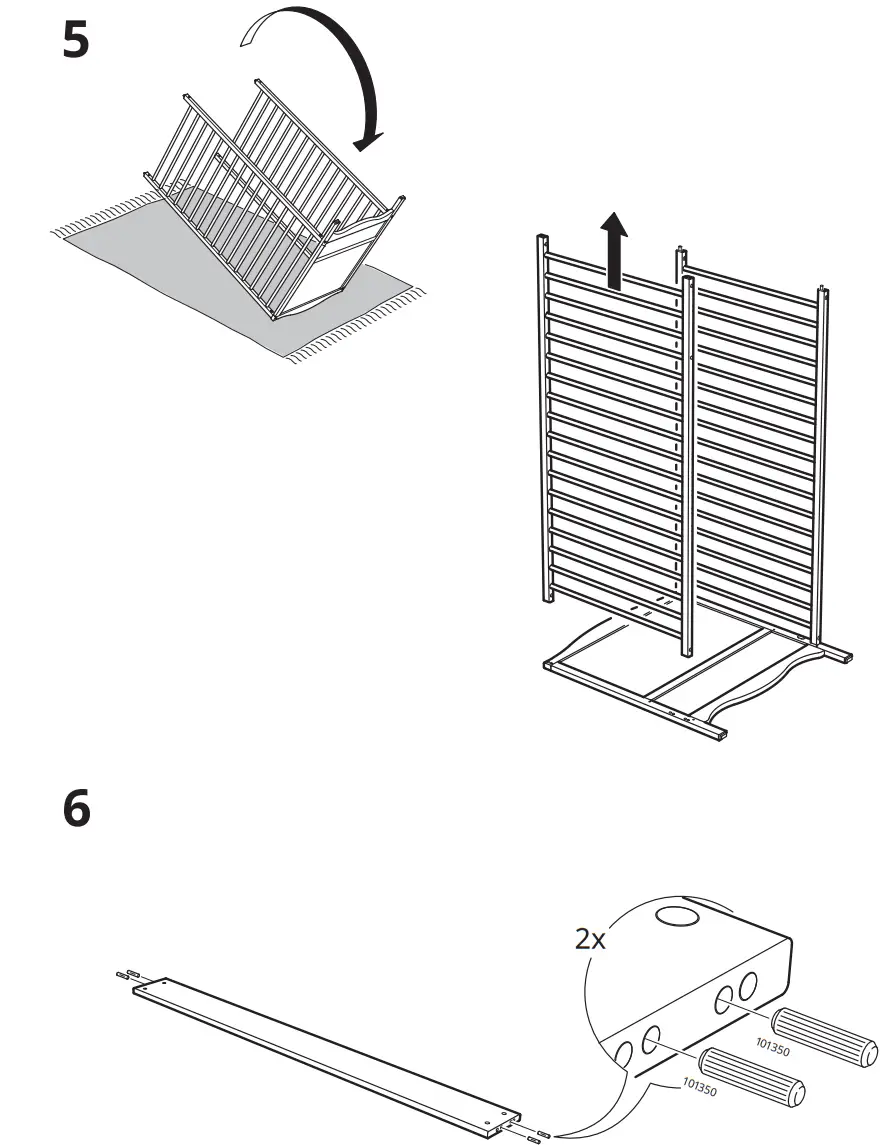 5

6

2x

101350

101350