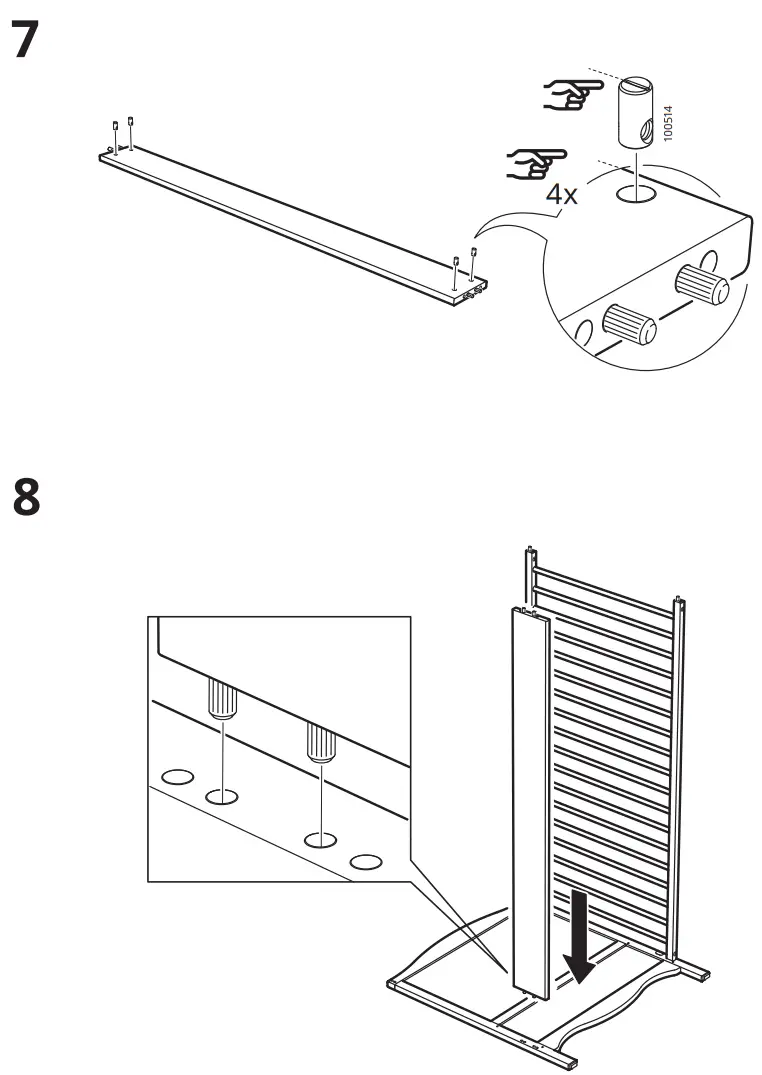 7

100514

4x

8