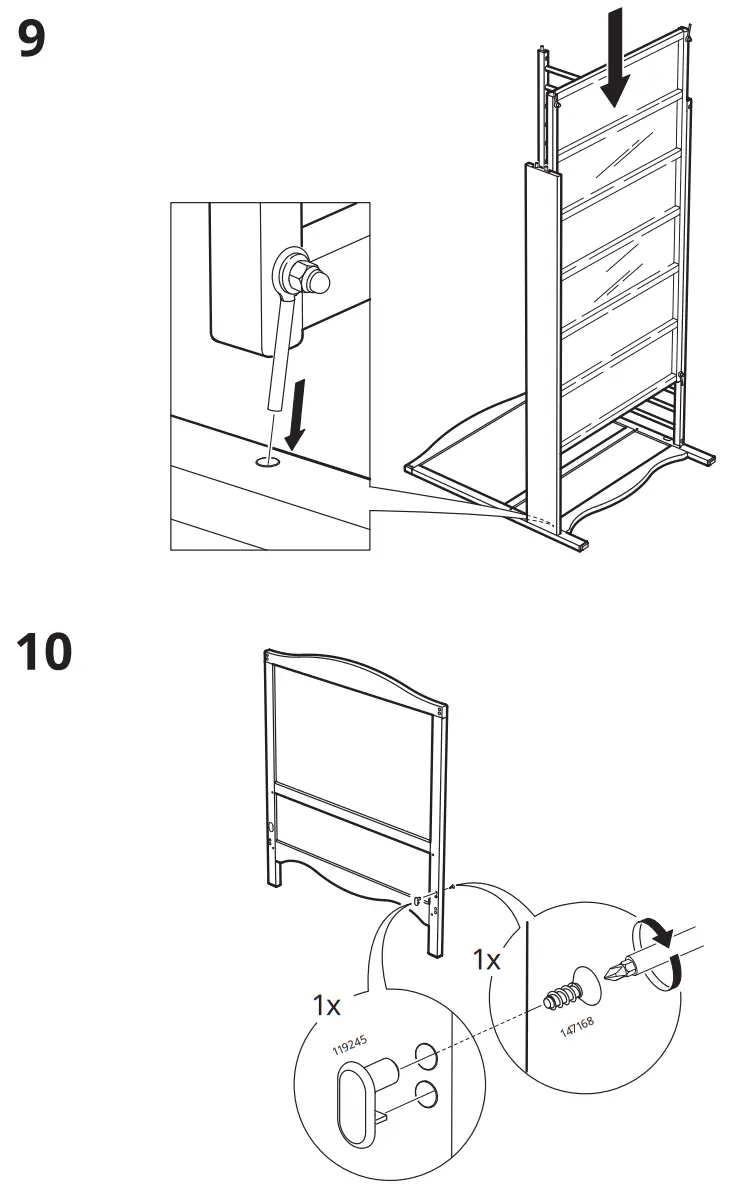 9

10

1x

147168

1x

119245