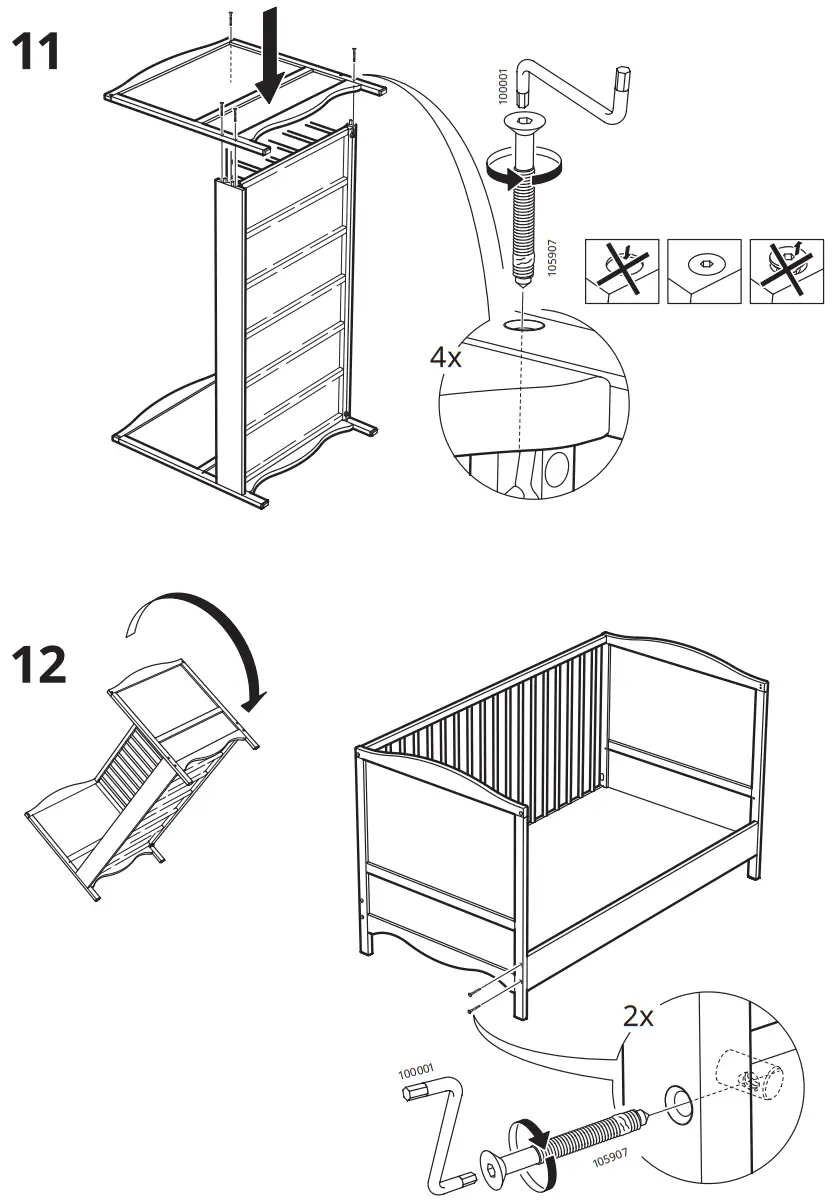 11

100001

105907

4x

12

2x

100001

105907