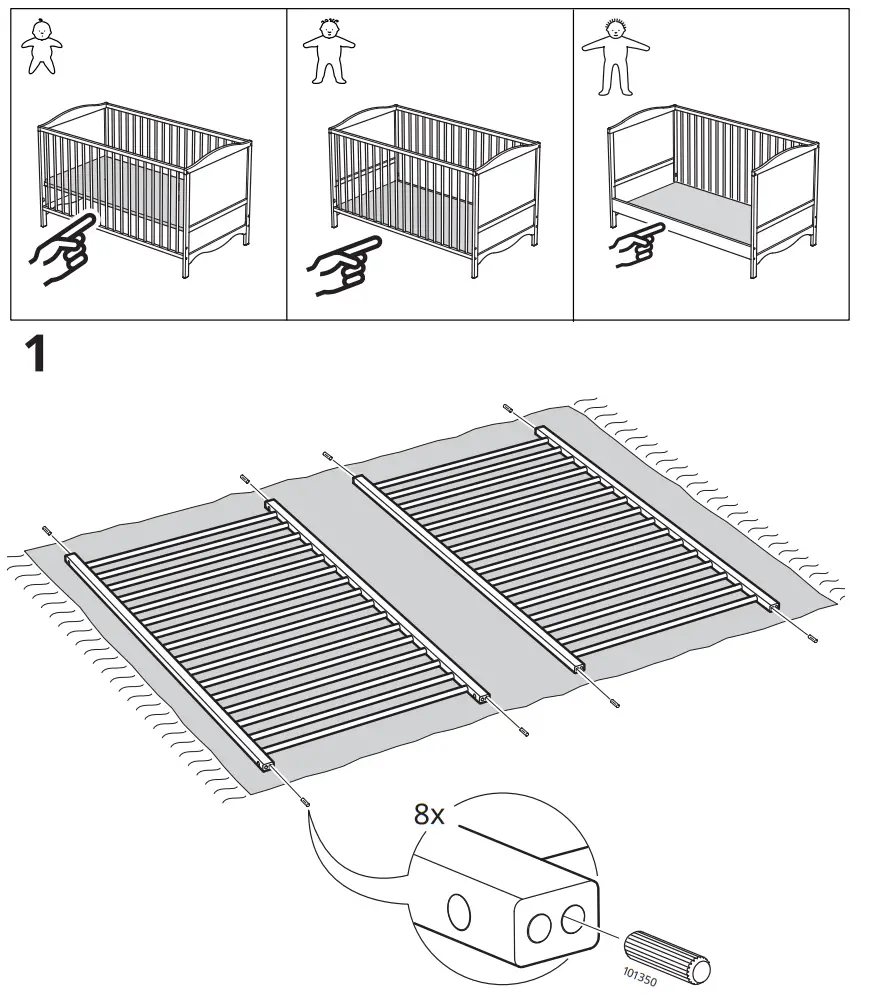 1

8x

101350