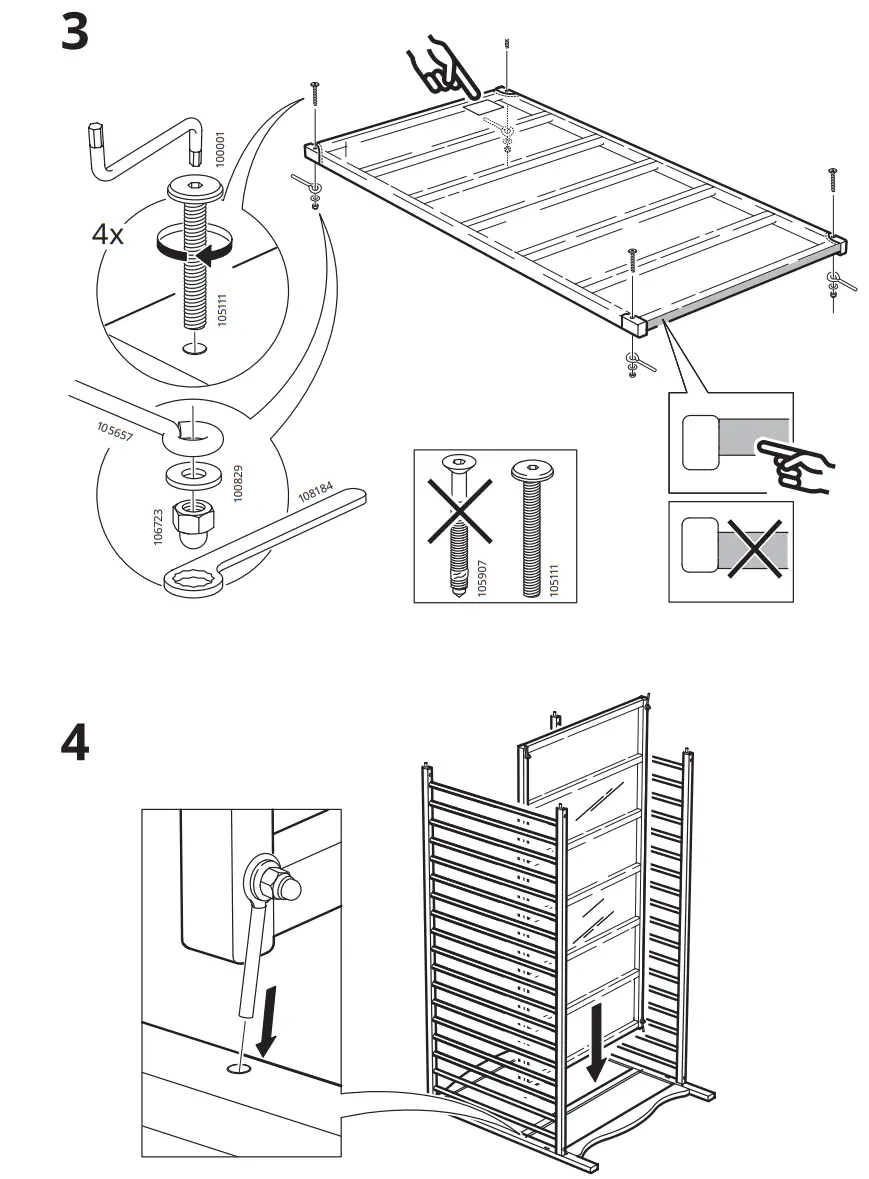 3

100001

4x

105111

105657

100829

106723

108184

105907

105111

4