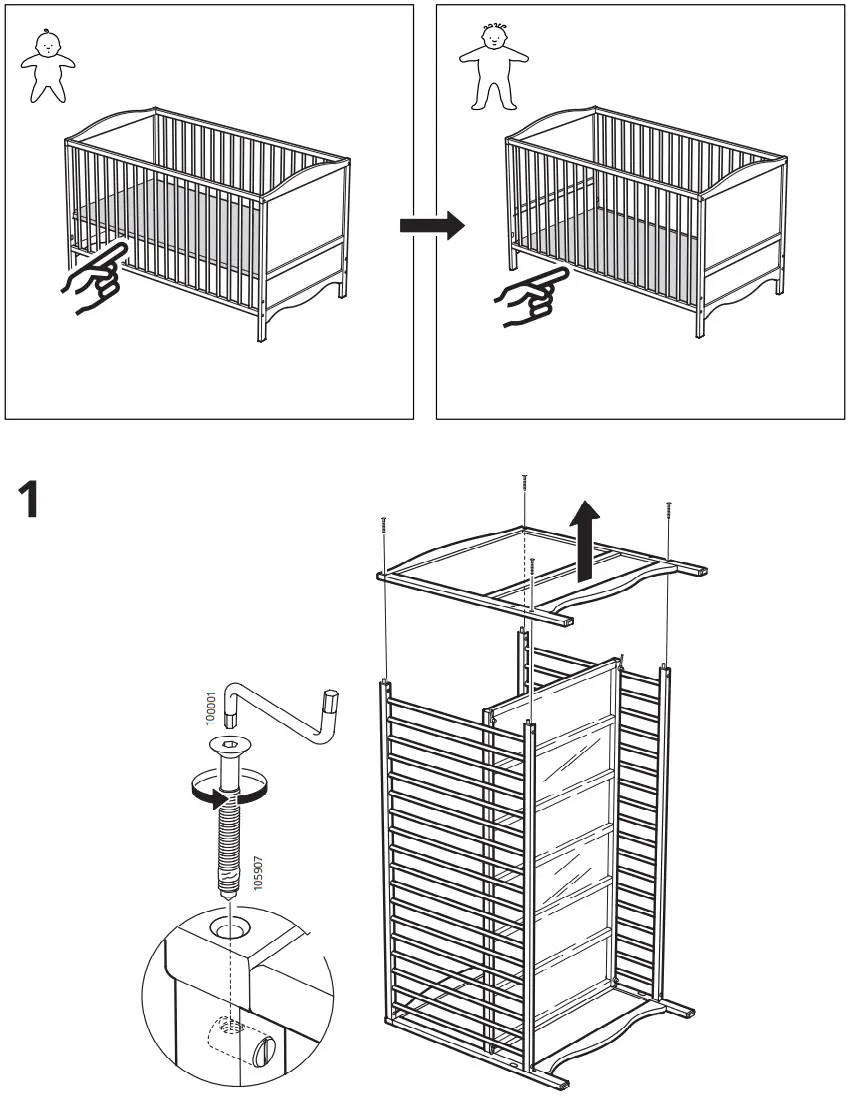 1

100001

105907