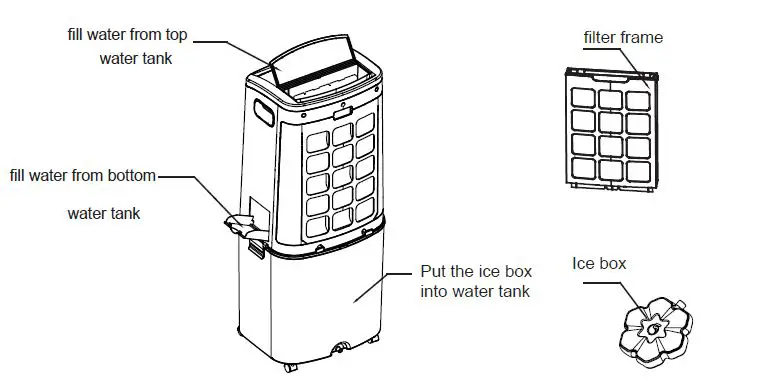 fill water from top
water tank

filter frame

fill water from bottom
water tank

Put the ice box
into water tank

Ice box