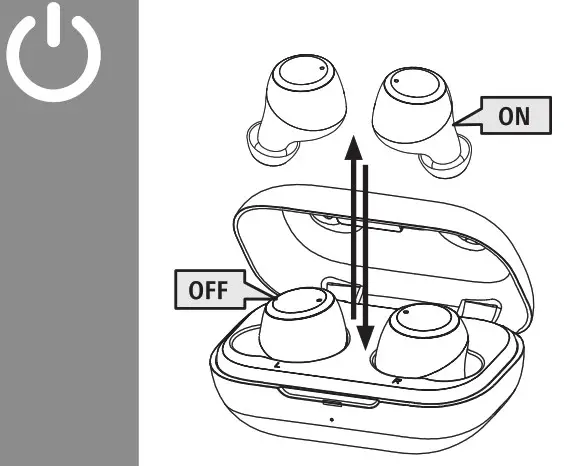 ON

OFF

L

R