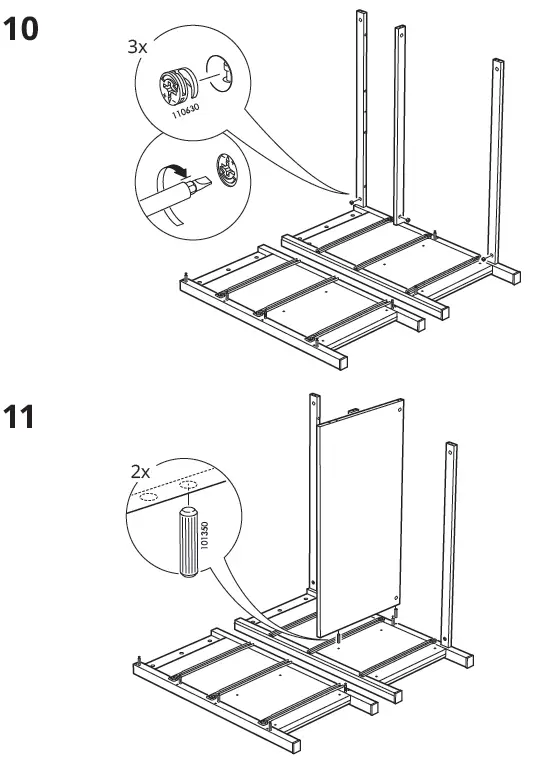 10

3x

110630

11

2x

101350