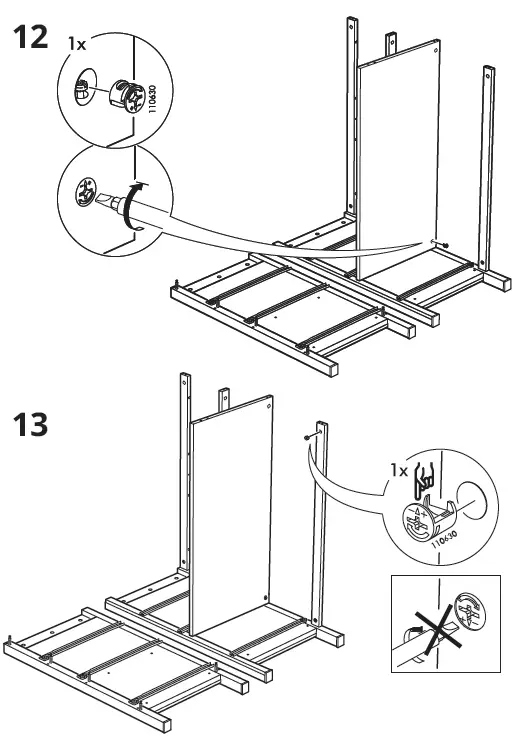 12

1x

110630

13

1x

110630