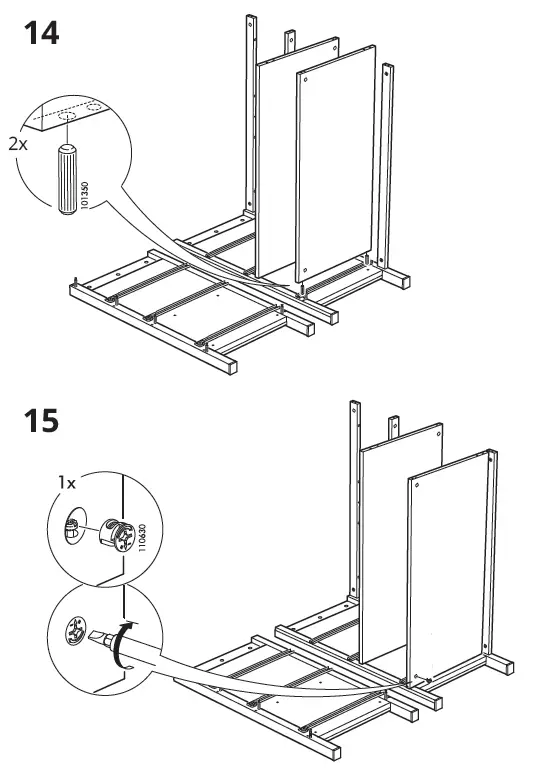 14

2x

101350

15

1x

110630