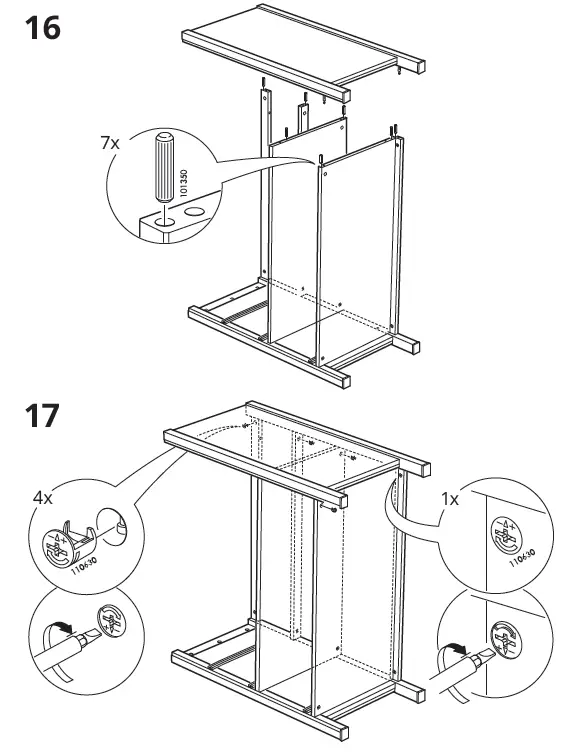 16

7x

101350

17

4x

110630

1x

110630