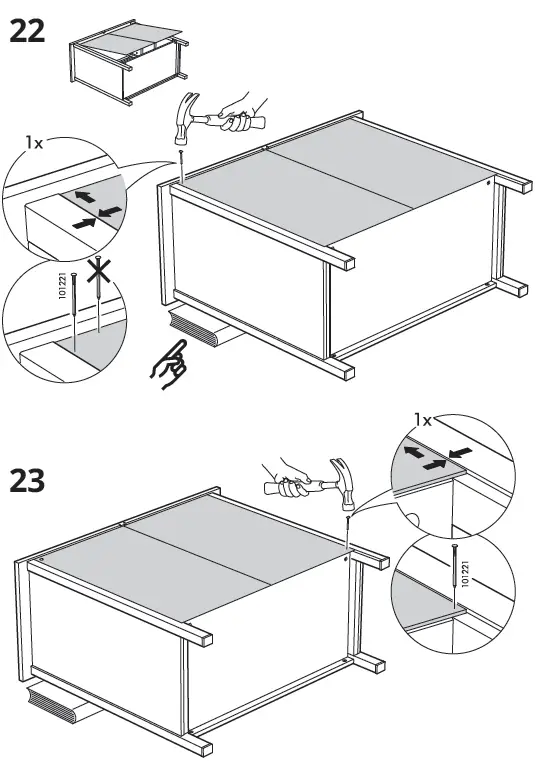 22

1x

101221

23

1x

101221